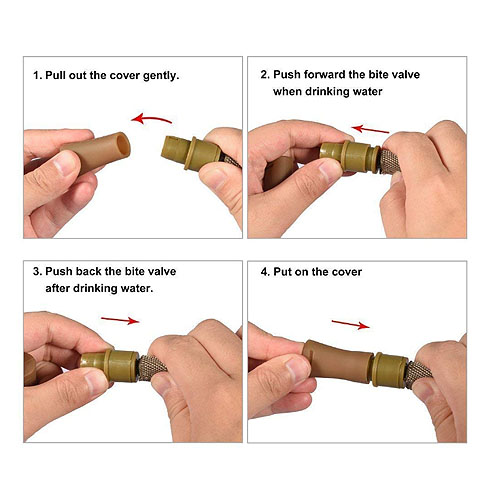 1. Pull out the cover gently.

2. Push forward the bite valve when drinking water

3. Push back the bite valve after drinking water.

4. Put on the cover