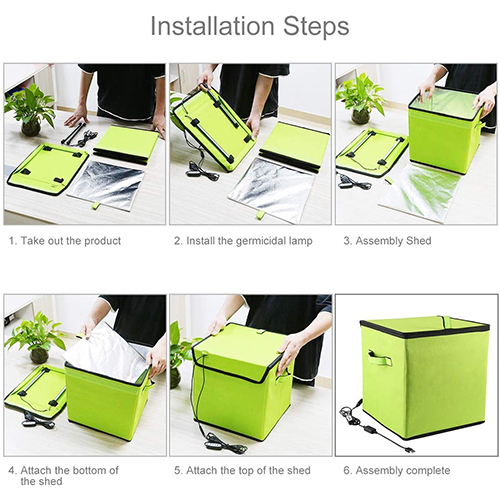 Installation Steps

1. Take out the product

2. Install the germicidal lamp

3. Assembly Shed

4. Attach the bottom of the shed

5. Attach the top of the shed

6. Assembly complete