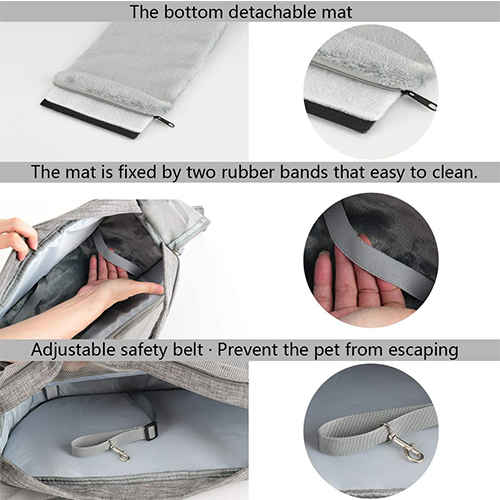 The bottom detachable mat

The mat is fixed by two rubber bands that easy to clean.

Adjustable safety belt · Prevent the pet from escaping