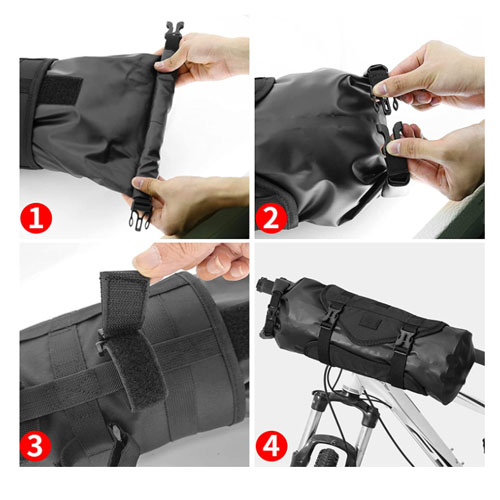 1

2

3

4