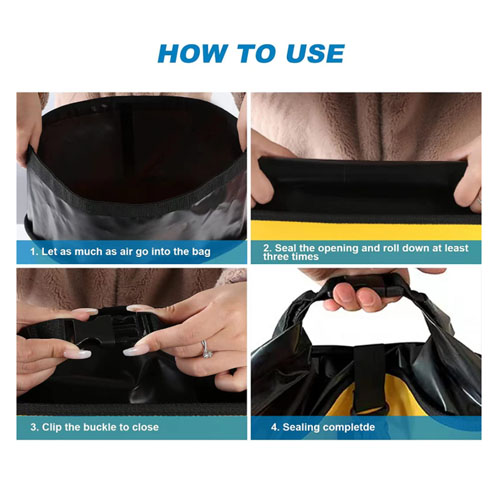 HOW TO USE

1. Let as much as air go into the bag

2. Seal the opening and roll down at least three times

3. Clip the buckle to close

4. Sealing completde