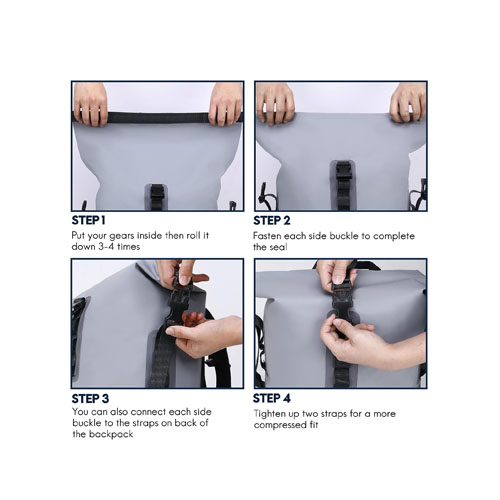 STEP 1
Put your gears inside then roll it down 3-4 times

STEP 2
Fasten each side buckle to complete the seal

STEP 3
You can also connect each side buckle to the straps on back of the backpack

STEP 4
Tighten up two straps for a more compressed fit