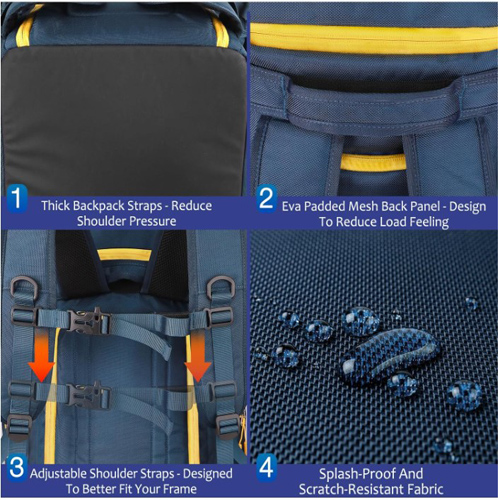 1 Thick Backpack Straps - Reduce Shoulder Pressure

2 Eva Padded Mesh Back Panel - Design To Reduce Load Feeling

3 Adjustable Shoulder Straps - Designed To Better Fit Your Frame

4 Splash-Proof And Scratch-Resistant Fabric