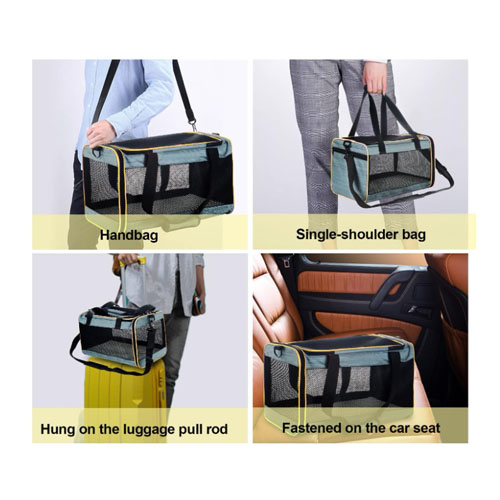 Handbag

Single-shoulder bag

Hung on the luggage pull rod

Fastened on the car seat