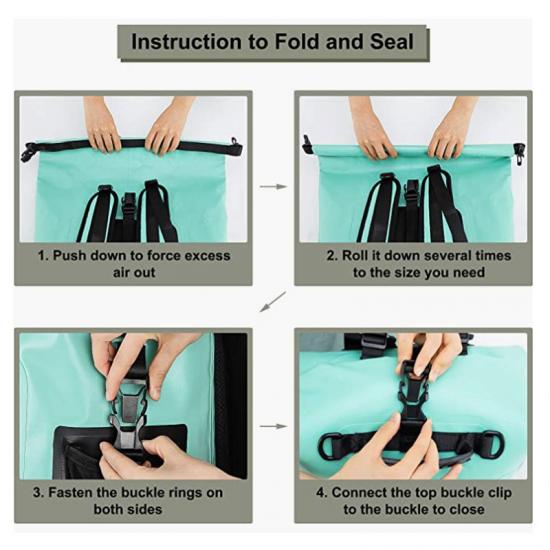 Instruction to Fold and Seal

1. Push down to force excess air out

2. Roll it down several times to the size you need

3. Fasten the buckle rings on both sides

4. Connect the top buckle clip to the buckle to close